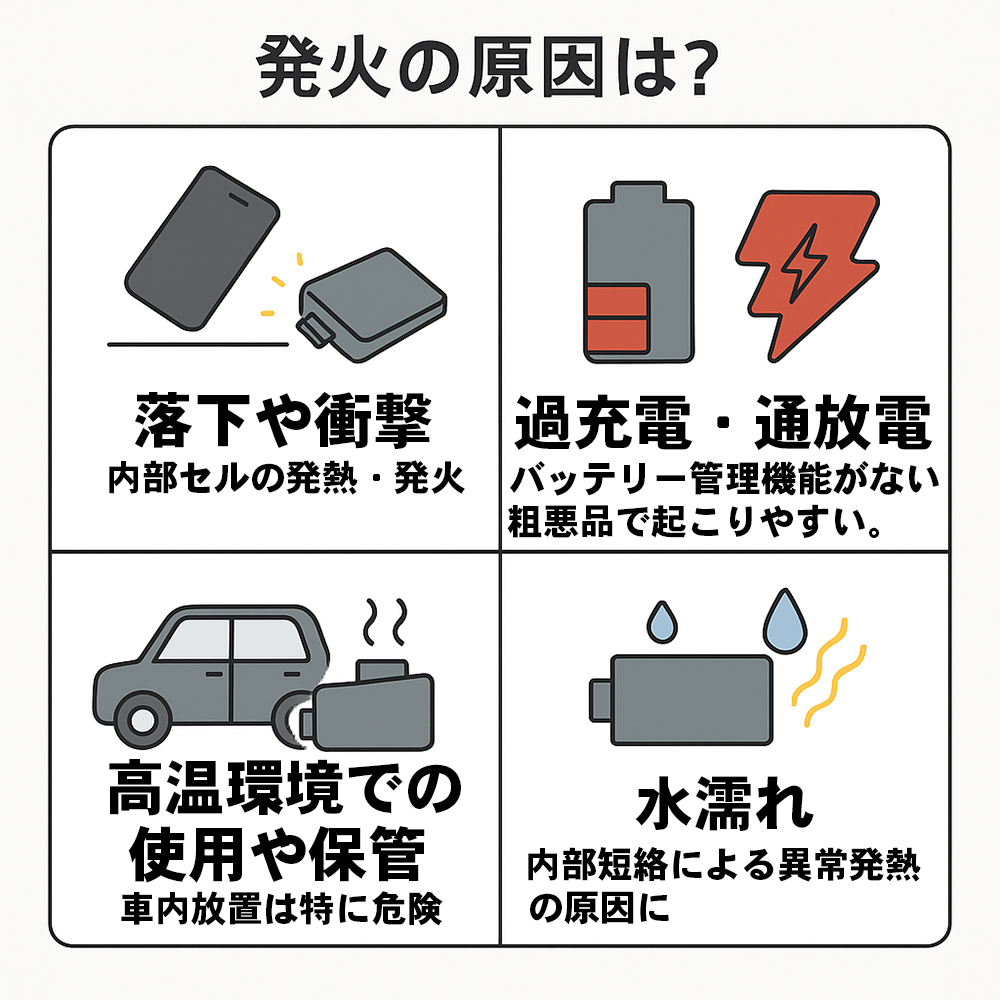 発火の原因は?

落下や衝撃
内部セルの発熱・発火

過充電・通放電
バッテリー管理機能がない粗悪品で起こりやすい。

高温環境での使用や保管
車内放置は特に危険

水濡れ
内部短絡による異常発熱の原因に